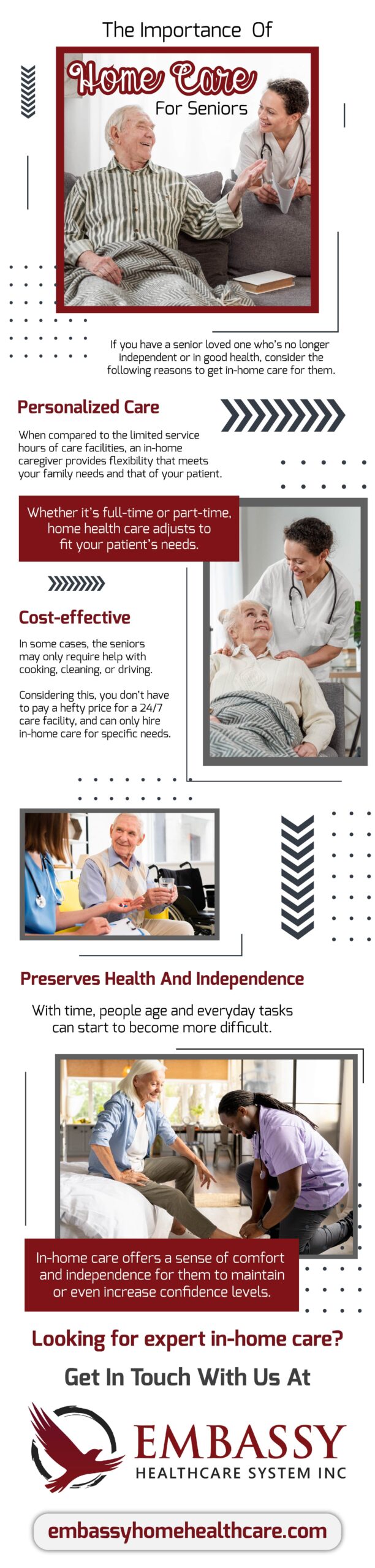 The Importance Of

Home Care

For Seniors

If you have a senior loved one who's no longer independent or in good health, consider the following reasons to get in-home care for them.

Personalized Care

When compared to the limited service hours of care facilities, an in-home caregiver provides flexibility that meets your family needs and that of your patient.

Whether it's full-time or part-time, home health care adjusts to fit your patient's needs.

Cost-effective

In some cases, the seniors may only require help with cooking, cleaning, or driving.

Considering this, you don't have to pay a hefty price for a 24/7 care facility, and can only hire in-home care for specific needs.

Preserves Health And Independence

With time, people age and everyday tasks can start to become more difficult.

In-home care offers a sense of comfort and independence for them to maintain or even increase confidence levels.

Looking for expert in-home care?

Get In Touch With Us At

EMBASSY
HEALTHCARE SYSTEM INC

embassyhomehealthcare.com